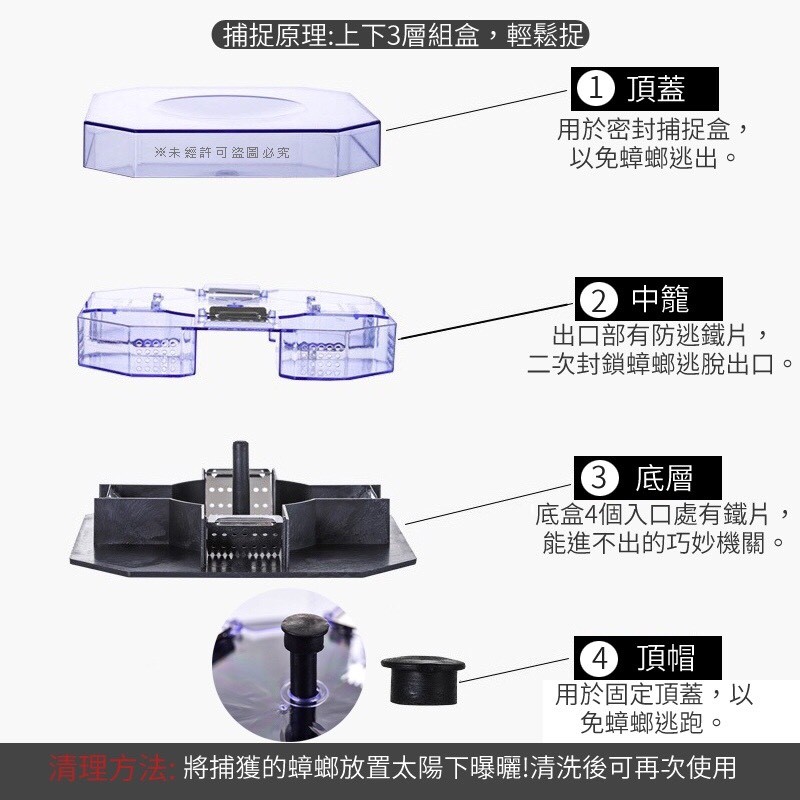 捕捉原理:上下3層組盒，輕鬆捉

※未經許可盜圖必究

1 頂蓋
用於密封捕捉盒，以免蟑螂逃出。

2 中籠
出口部有防逃鐵片，二次封鎖蟑螂逃脫出口。

3 底層
底盒4個入口處有鐵片，能進不出的巧妙機關。

4 頂帽
用於固定頂蓋，以免蟑螂逃跑。

清理方法: 將捕獲的蟑螂放置太陽下曝曬!清洗後可再次使用