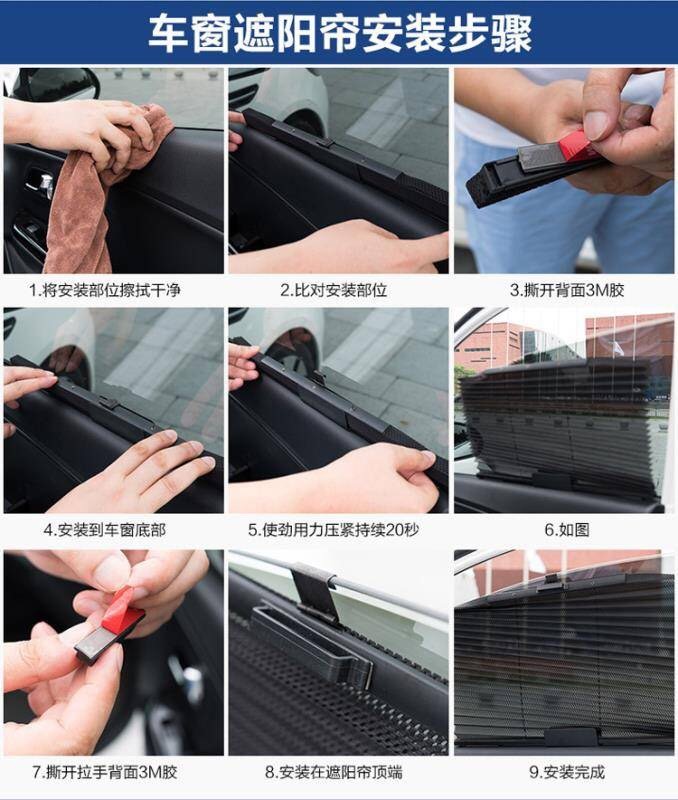 车窗遮阳帘安装步骤

1.将安装部位擦拭干净

2.比对安装部位

3.撕开背面3M胶

4.安装到车窗底部

5.使劲用力压紧持续20秒

6.如图

7.撕开拉手背面3M胶

8.安装在遮阳帘顶端

9.安装完成