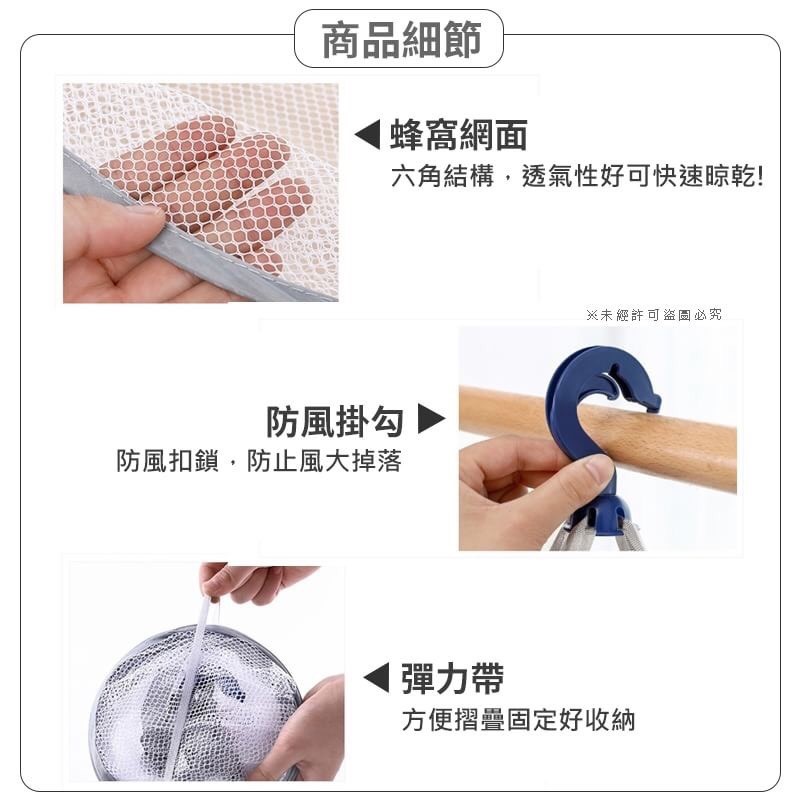 商品細節

◀ 蜂窩網面
六角結構，透氣性好可快速晾乾!

※未經許可盜圖必究

防風掛勾 ▶
防風扣鎖，防止風大掉落

◀ 彈力帶
方便摺疊固定好收納