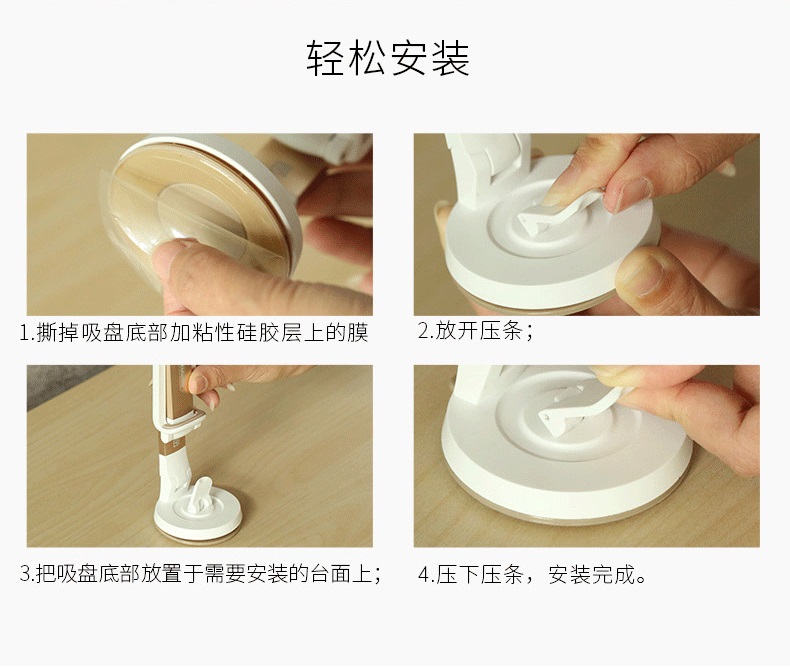 轻松安装

1.撕掉吸盘底部加粘性硅胶层上的膜

2.放开压条；

3.把吸盘底部放置于需要安装的台面上；

4.压下压条，安装完成。