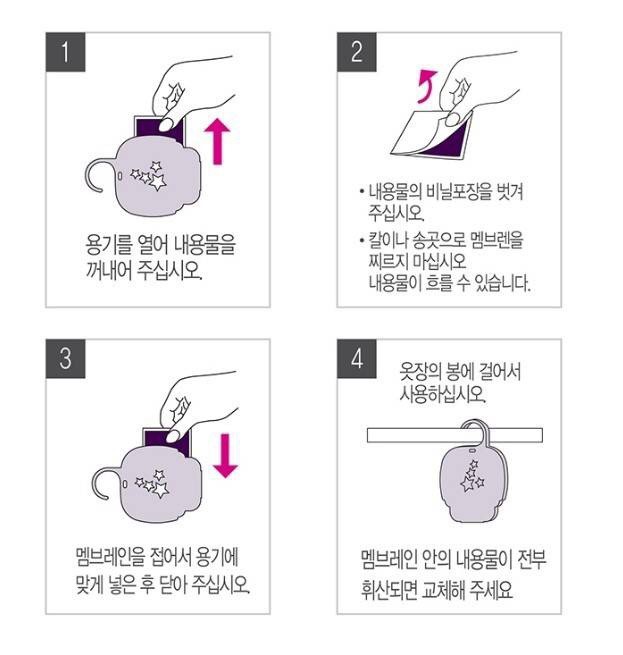 1

용기를 열어 내용물을 꺼내어 주십시오.

2

• 내용물의 비닐포장을 벗겨 주십시오.

• 칼이나 송곳으로 멤브렌을 찌르지 마십시오 내용물이 흐를 수 있습니다.

3

멤브레인을 접어서 용기에 맞게 넣은 후 닫아 주십시오.

4

옷장의 봉에 걸어서 사용하십시오.

멤브레인 안의 내용물이 전부 휘산되면 교체해 주세요