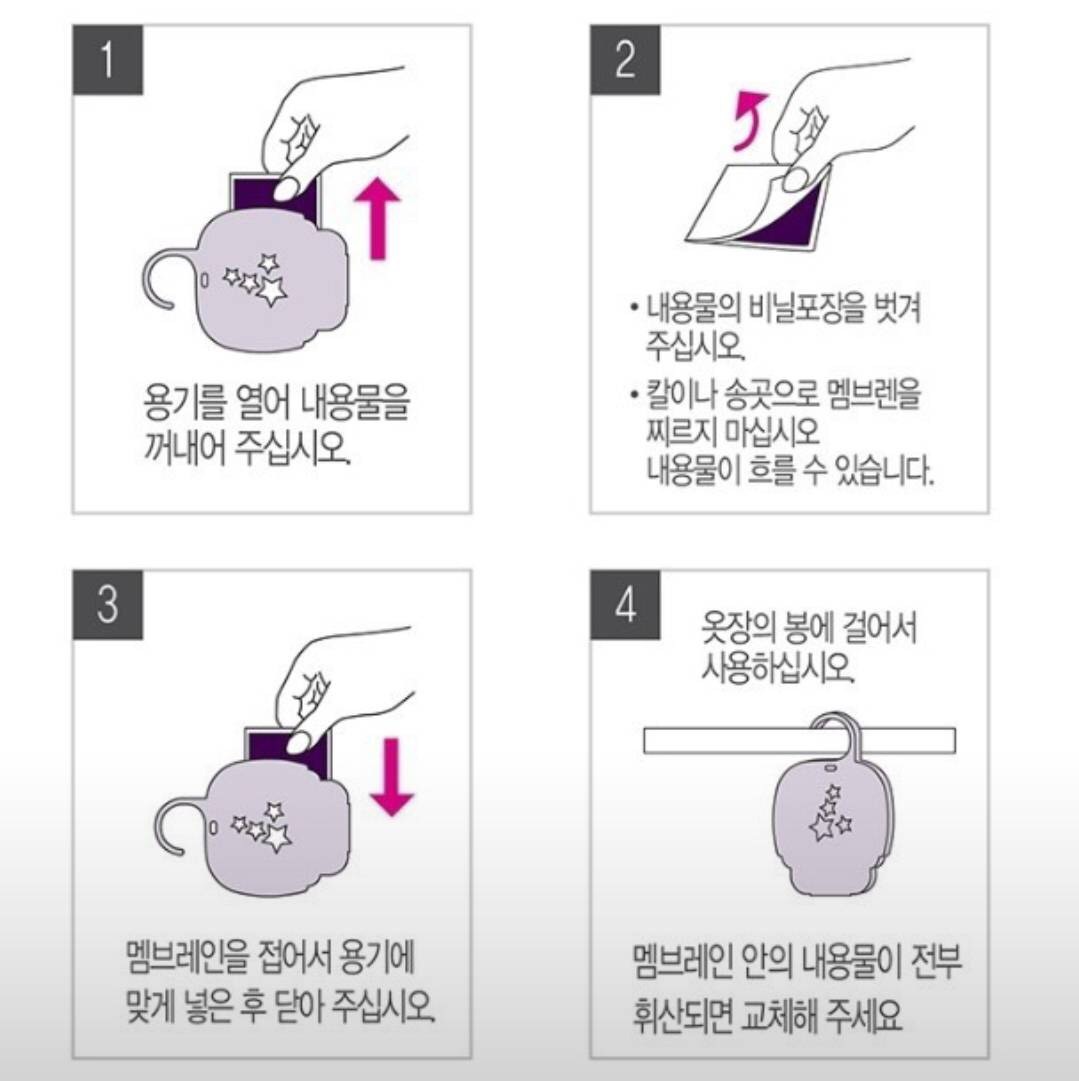 1

용기를 열어 내용물을 꺼내어 주십시오.

2

• 내용물의 비닐포장을 벗겨 주십시오.

• 칼이나 송곳으로 멤브렌을 찌르지 마십시오 내용물이 흐를 수 있습니다.

3

멤브레인을 접어서 용기에 맞게 넣은 후 닫아 주십시오.

4

옷장의 봉에 걸어서 사용하십시오.

멤브레인 안의 내용물이 전부 휘산되면 교체해 주세요