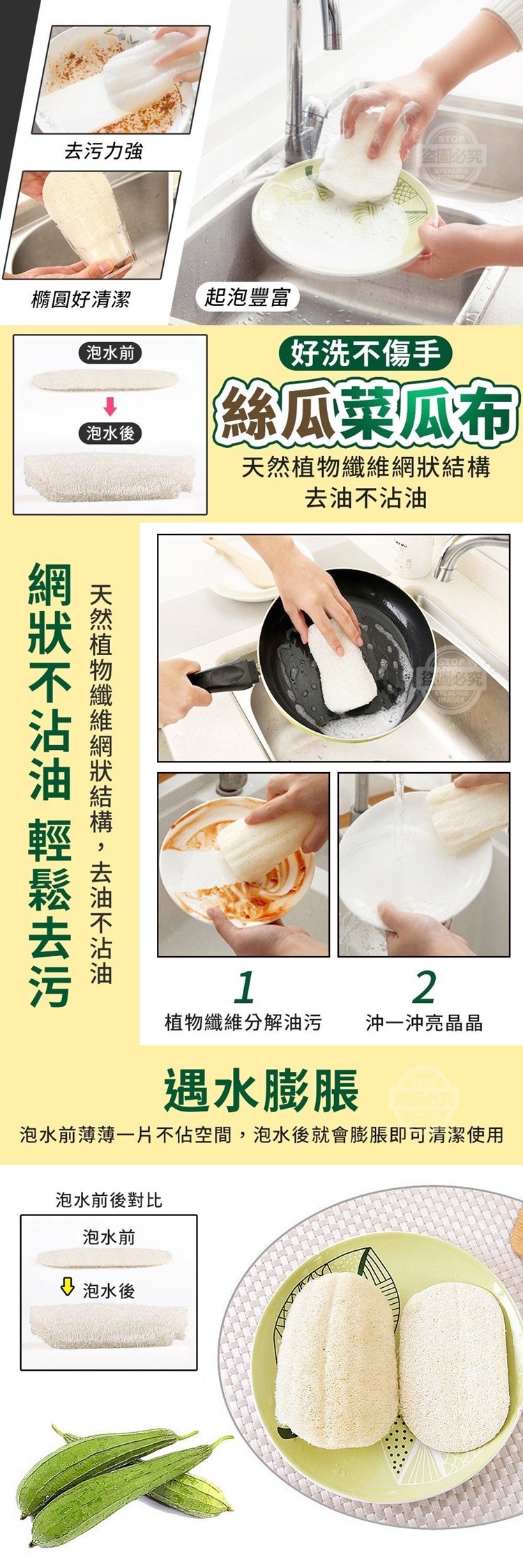 去污力強

橢圓好清潔

起泡豐富

STOP 盜圖必究 STEALING IMAGES

泡水前

泡水後

好洗不傷手

絲瓜菜瓜布

天然植物纖維網狀結構
去油不沾油

網狀不沾油 輕鬆去污

天然植物纖維網狀結構，去油不沾油

STOP 盜圖必究 STEALING IMAGES

1
植物纖維分解油污

2
沖一沖亮晶晶

遇水膨脹

泡水前薄薄一片不佔空間，泡水後就會膨脹即可清潔使用

泡水前後對比

泡水前

泡水後